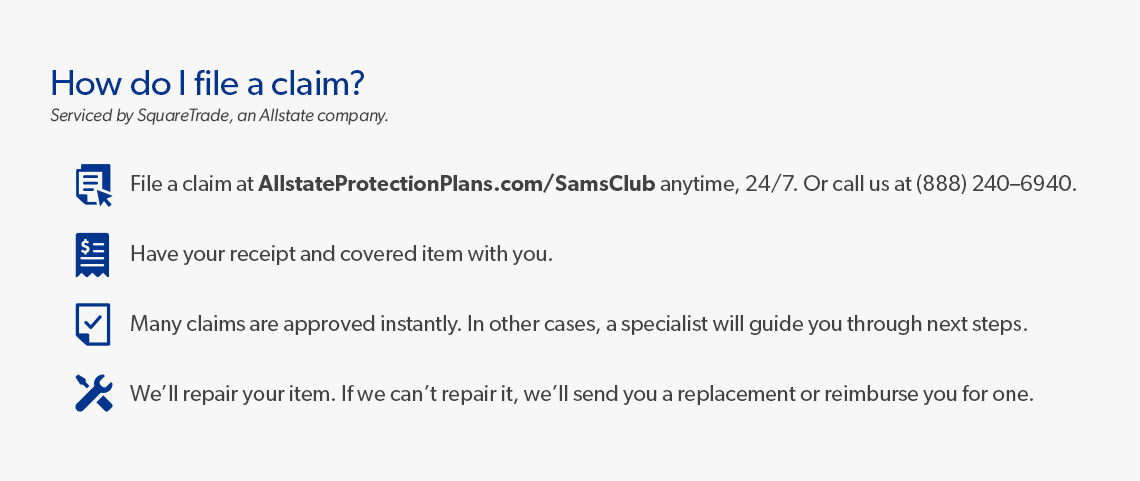 How do I file a claim?
Serviced by SquareTrade, an Allstate company.

File a claim at AllstateProtectionPlans.com/SamsClub anytime, 24/7. Or call us at (888) 240–6940.

Have your receipt and covered item with you.

Many claims are approved instantly. In other cases, a specialist will guide you through next steps.

We'll repair your item. If we can't repair it, we'll send you a replacement or reimburse you for one.