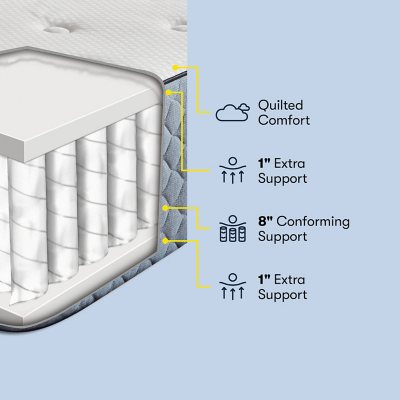 Quilted Comfort

1" Extra Support

8" Conforming Support

1" Extra Support